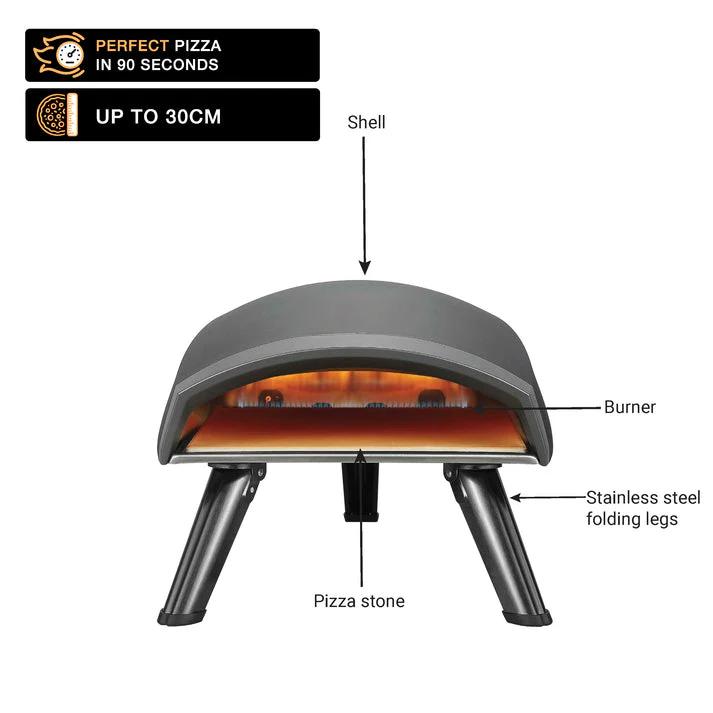 PERFECT PIZZA
IN 90 SECONDS

UP TO 30CM

Shell

Burner

Stainless steel folding legs

Pizza stone